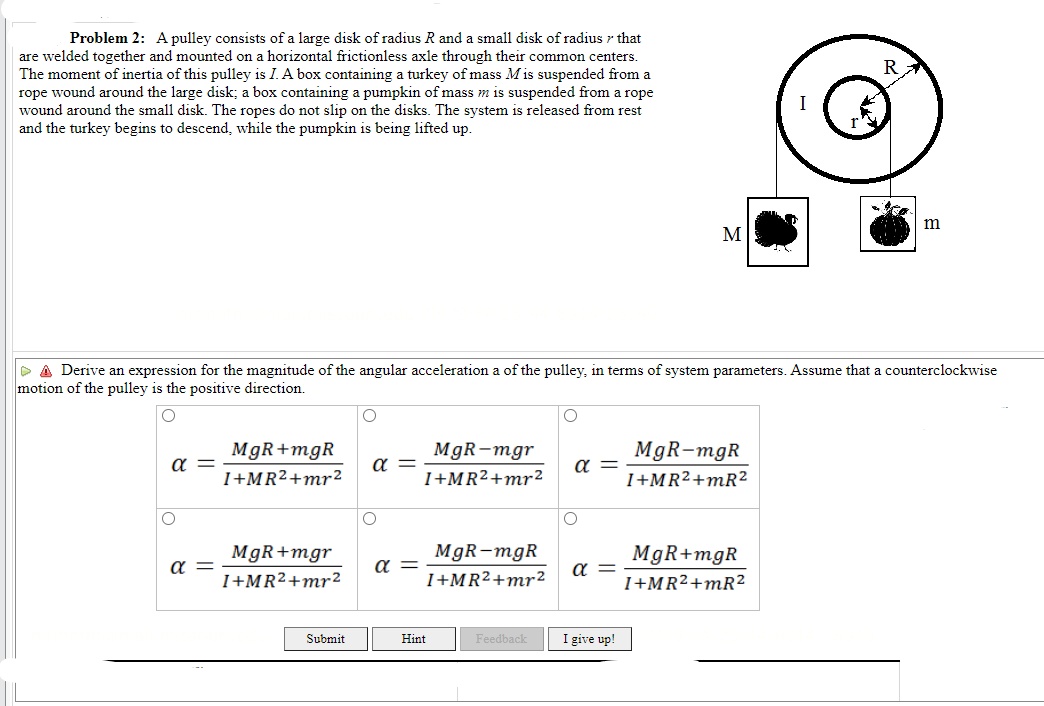 **Problem 2:** A pulley consists of a large disk of radius $R$ and a small disk of radius $r$ that are welded together and mounted on a horizontal frictionless axle through their common centers. The moment of inertia of this pulley is $I$. A box containing a turkey of mass $M$ is suspended from a rope wound around the large disk; a box containing a pumpkin of mass $m$ is suspended from a rope wound around the small disk. The ropes do not slip on the disks. The system is released from rest and the turkey begins to descend, while the pumpkin is being lifted up.

R
I
r
M
m

Derive an expression for the magnitude of the angular acceleration a of the pulley, in terms of system parameters. Assume that a counterclockwise motion of the pulley is the positive direction.

| | | |
|---|---|---|
| $\alpha = \frac{MgR+mgR}{I+MR^2+mr^2}$ | $\alpha = \frac{MgR-mgr}{I+MR^2+mr^2}$ | $\alpha = \frac{MgR-mgR}{I+MR^2+mR^2}$ |
| $\alpha = \frac{MgR+mgr}{I+MR^2+mr^2}$ | $\alpha = \frac{MgR-mgR}{I+MR^2+mr^2}$ | $\alpha = \frac{MgR+mgR}{I+MR^2+mR^2}$ |

Submit Hint Feedback I give up!