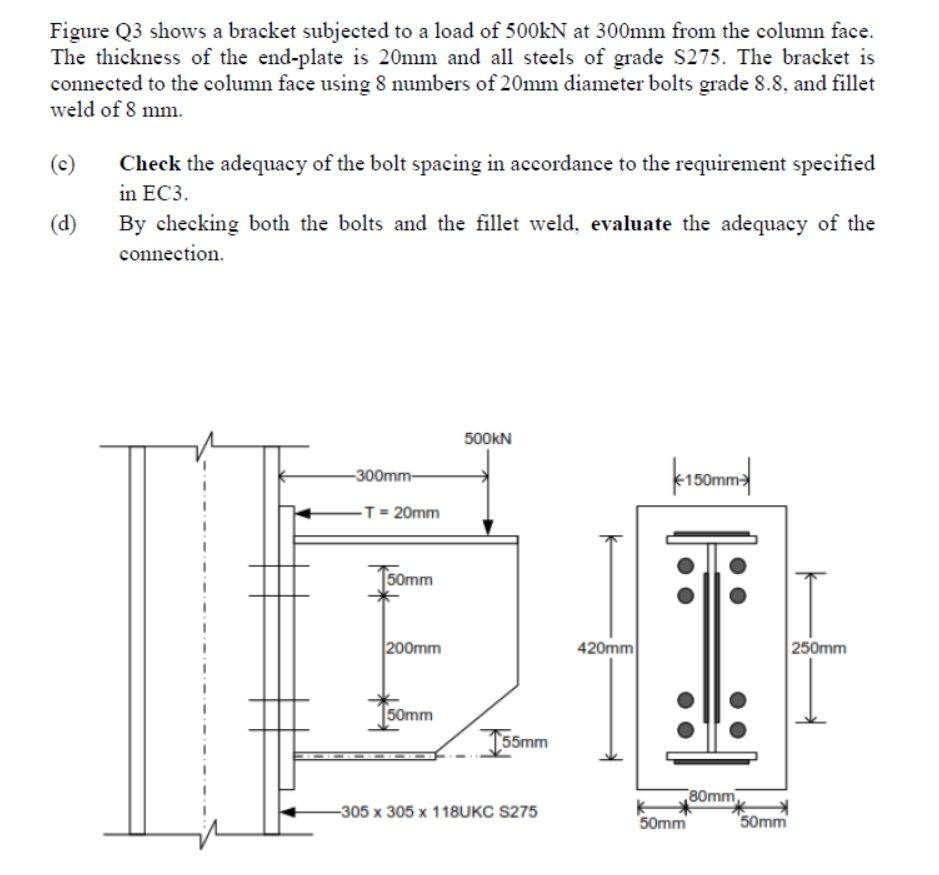 Figure Q3 shows a bracket subjected to a load of 500kN at 300mm from the column face. The thickness of the end-plate is 20mm and all steels of grade S275. The bracket is connected to the column face using 8 numbers of 20mm diameter bolts grade 8.8, and fillet weld of 8 mm.

(c) **Check** the adequacy of the bolt spacing in accordance to the requirement specified in EC3.

(d) By checking both the bolts and the fillet weld, **evaluate** the adequacy of the connection.

500kN

300mm

T = 20mm

50mm

200mm

50mm

55mm

305 x 305 x 118UKC S275

150mm

420mm

250mm

80mm

50mm

50mm